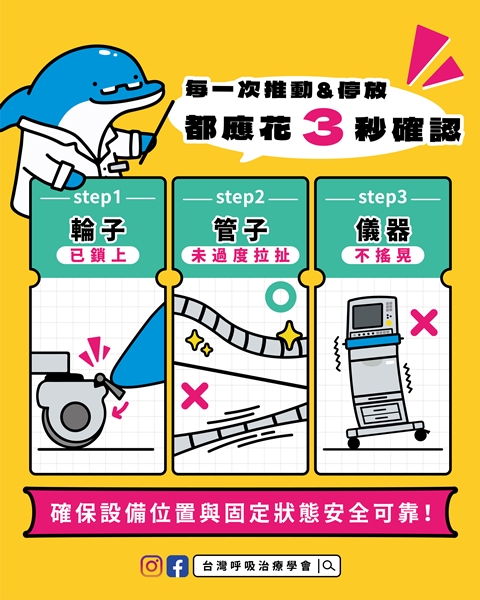 每一次推動&停放
都應花 3 秒確認

step1
輪子
已鎖上

step2
管子
未過度拉扯

step3
儀器
不搖晃

確保設備位置與固定狀態安全可靠!

台灣呼吸治療學會